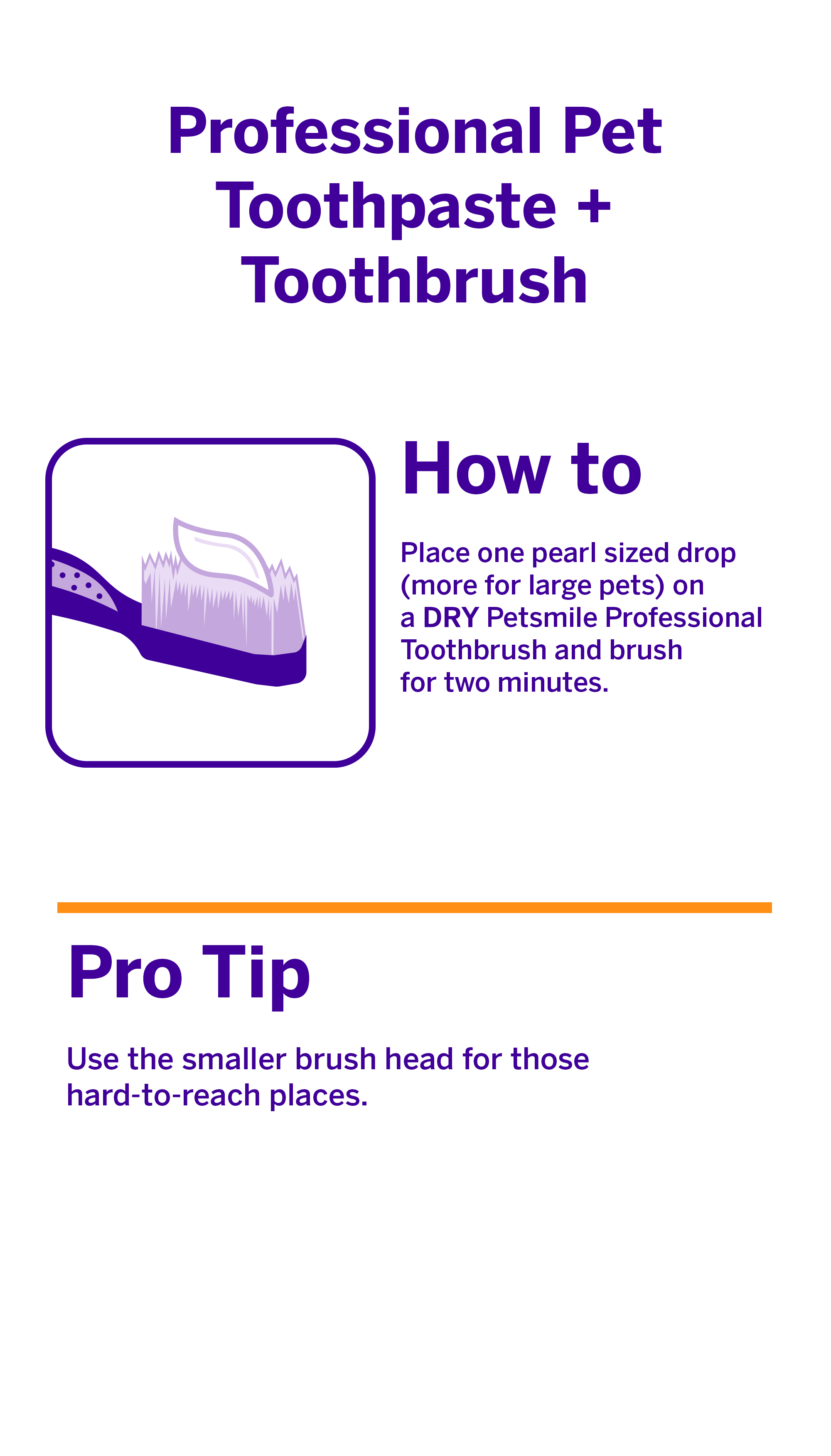 Professional Pet Toothpaste + Toothbrush

How to

Place one pearl sized drop (more for large pets) on a DRY Petsmile Professional Toothbrush and brush for two minutes.

Pro Tip

Use the smaller brush head for those hard-to-reach places.