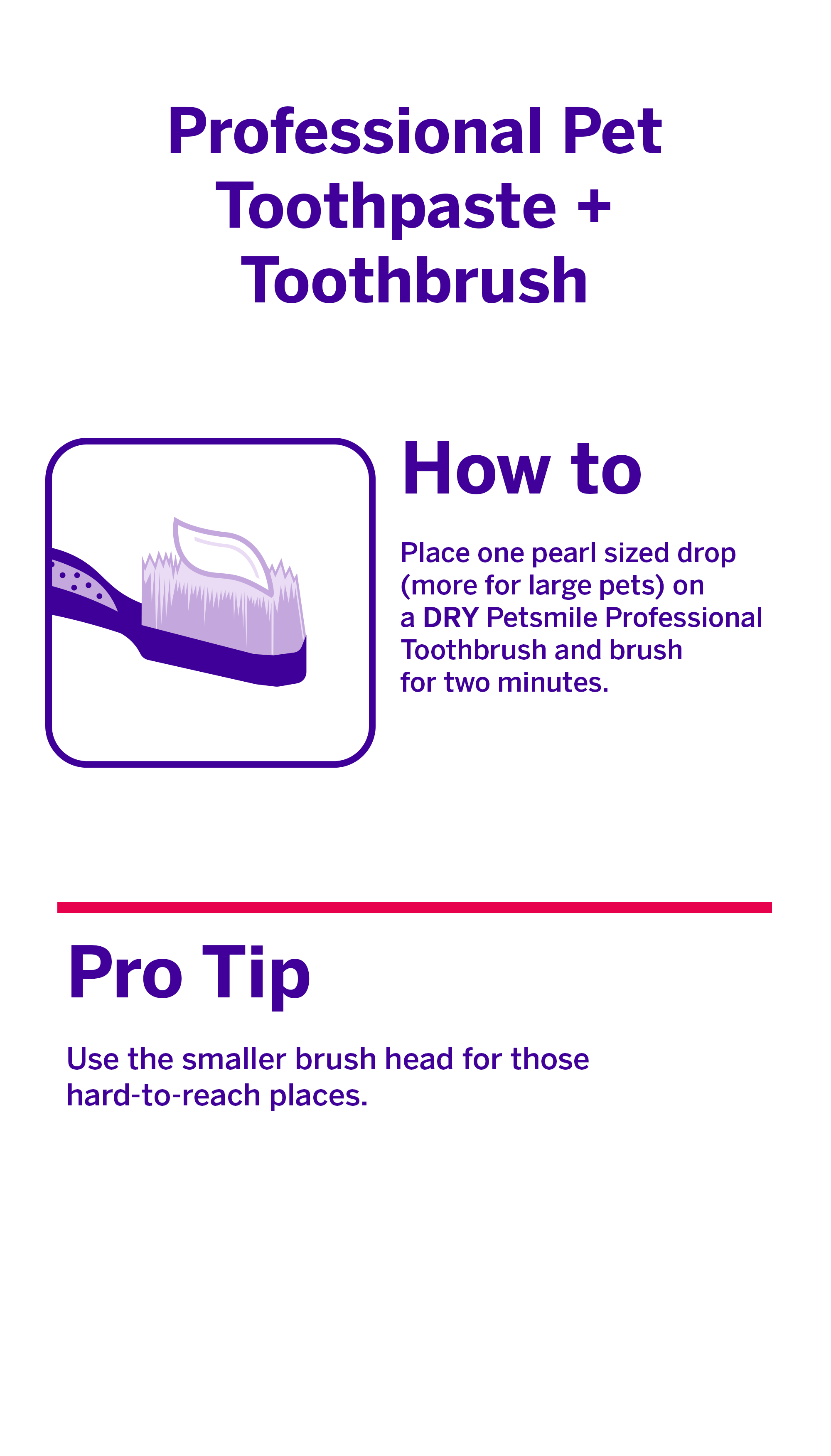 Professional Pet Toothpaste + Toothbrush

How to

Place one pearl sized drop (more for large pets) on a DRY Petsmile Professional Toothbrush and brush for two minutes.

Pro Tip

Use the smaller brush head for those hard-to-reach places.